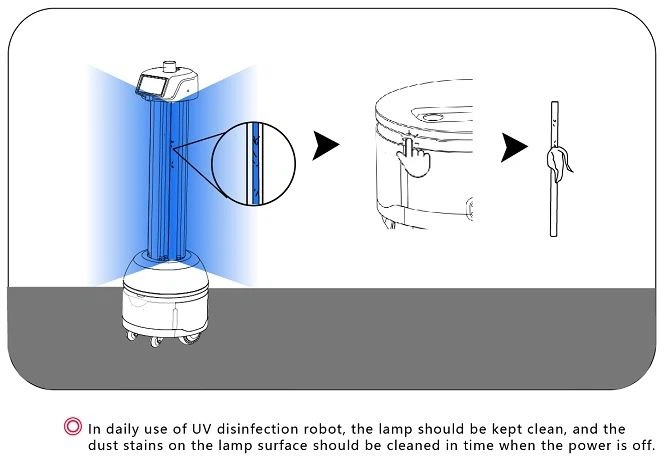 In daily use of UV disinfection robot, the lamp should be kept clean, and the dust stains on the lamp surface should be cleaned in time when the power is off.